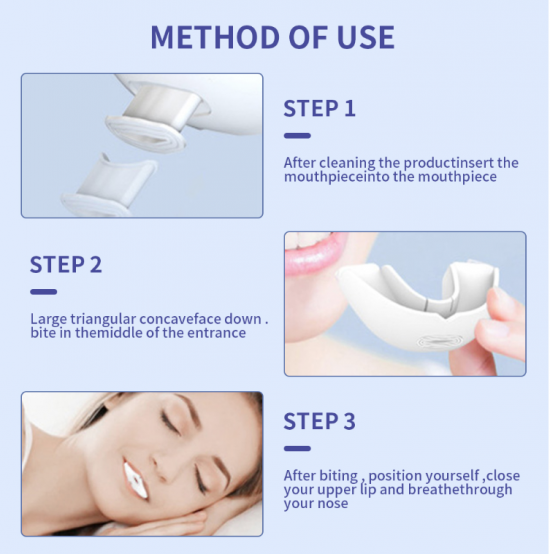 METHOD OF USE

STEP 1

After cleaning the productinsert the mouthpieceinto the mouthpiece

STEP 2

Large triangular concaveface down . bite in themiddle of the entrance

STEP 3

After biting , position yourself ,close your upper lip and breathethrough your nose